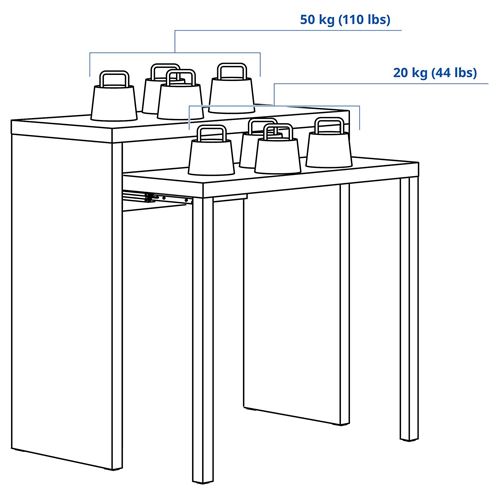 50 kg (110 lbs)

20 kg (44 lbs)