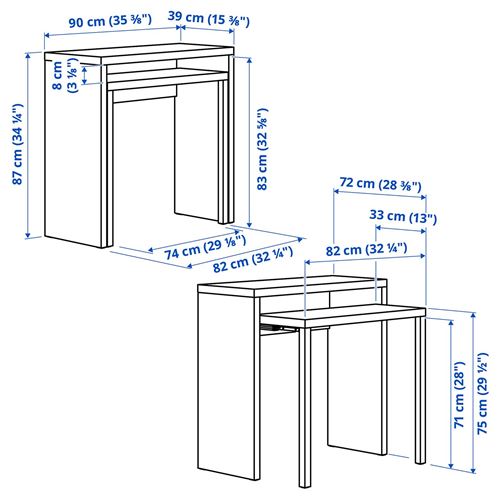 90 cm (35 ⅜")
39 cm (15 ⅜")
8 cm (3 ⅛")
87 cm (34 ¼")
83 cm (32 ⅝")
74 cm (29 ⅛")
82 cm (32 ¼")
72 cm (28 ⅜")
33 cm (13")
82 cm (32 ¼")
71 cm (28")
75 cm (29 ½")