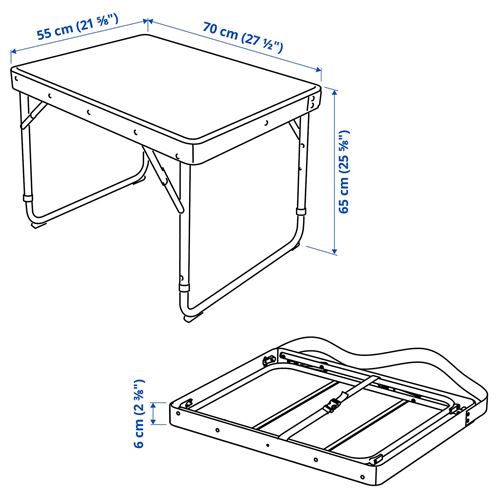 55 cm (21 ⅝")
70 cm (27 ½")
65 cm (25 ⅝")
6 cm (2 ⅜")