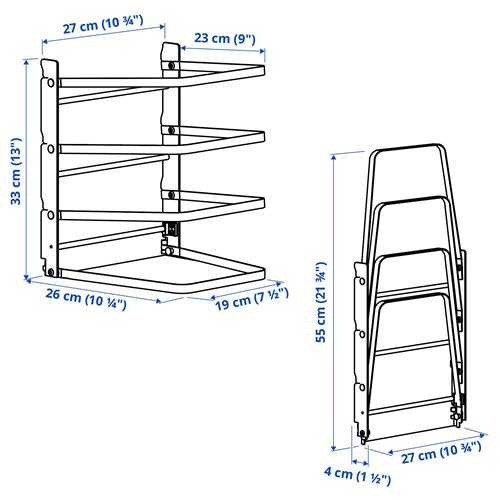 27 cm (10 ¾")

23 cm (9")

33 cm (13")

26 cm (10 ¼")

19 cm (7 ½")

55 cm (21 ¾")

27 cm (10 ¾")

4 cm (1 ½")