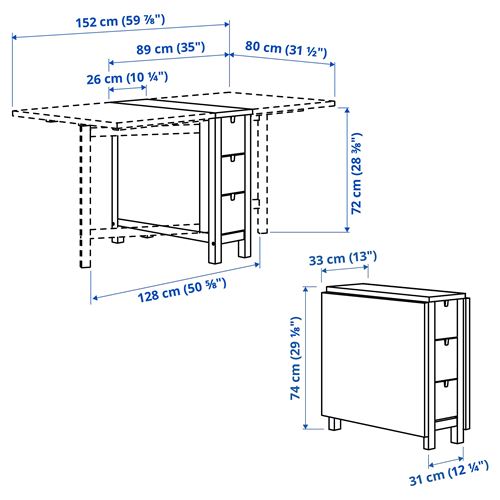 152 cm (59 ⅞")
89 cm (35")
80 cm (31 ½")
26 cm (10 ¼")
72 cm (28 ⅜")
128 cm (50 ⅝")
33 cm (13")
74 cm (29 ⅛")
31 cm (12 ¼")