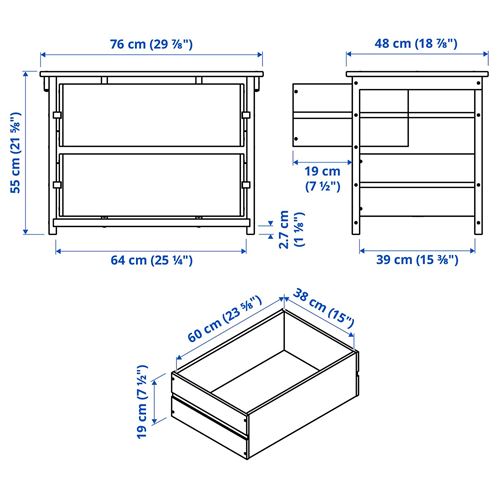 76 cm (29 ⅞")

48 cm (18 ⅞")

55 cm (21 ⅝")

19 cm (7 ½")

2.7 cm (1 ⅛")

64 cm (25 ¼")

39 cm (15 ⅜")

60 cm (23 ⅝")

38 cm (15")

19 cm (7 ½")