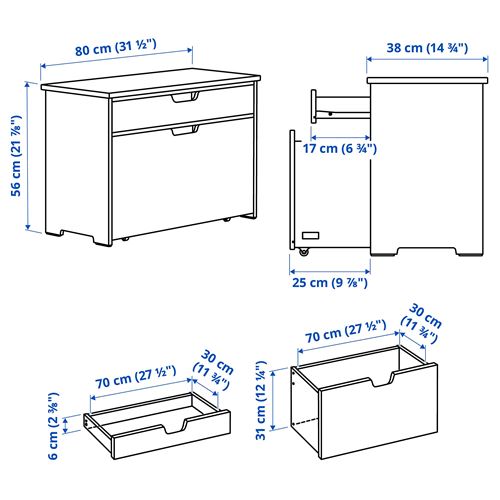 80 cm (31 ½")

56 cm (21 ⅞")

38 cm (14 ¾")

17 cm (6 ¾")

25 cm (9 ⅞")

70 cm (27 ½")

30 cm (11 ¾")

6 cm (2 ⅜")

70 cm (27 ½")

30 cm (11 ¾")

31 cm (12 ¼")