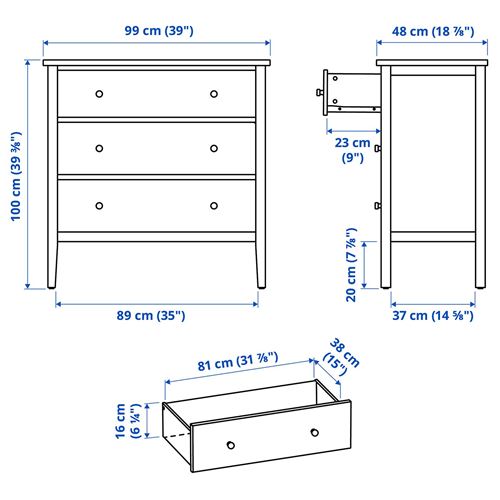 99 cm (39")

48 cm (18 ⅞")

100 cm (39 ⅜")

23 cm (9")

20 cm (7 ⅞")

89 cm (35")

37 cm (14 ⅝")

81 cm (31 ⅞")

38 cm (15")

16 cm (6 ¼")