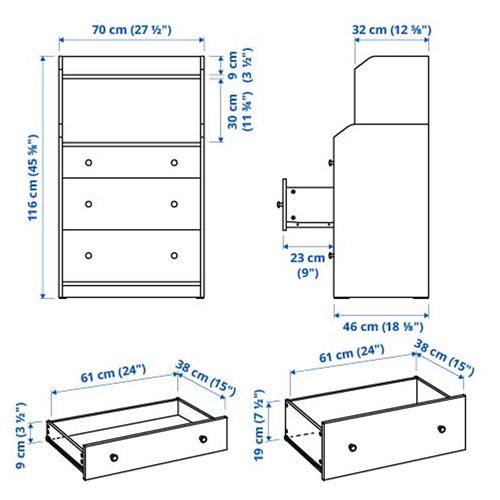 70 cm (27 ½")

9 cm (3 ½")

30 cm (11 ¾")

116 cm (45 ⅝")

32 cm (12 ⅝")

23 cm (9")

46 cm (18 ⅛")

61 cm (24")

38 cm (15")

9 cm (3 ½")

61 cm (24")

38 cm (15")

19 cm (7 ½")