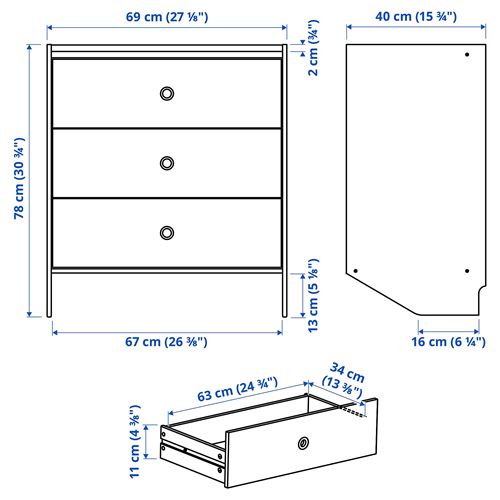 69 cm (27 ⅛")

40 cm (15 ¾")

2 cm (¾")

78 cm (30 ¾")

13 cm (5 ⅛")

67 cm (26 ⅜")

16 cm (6 ¼")

63 cm (24 ¾")

34 cm (13 ⅜")

11 cm (4 ⅜")