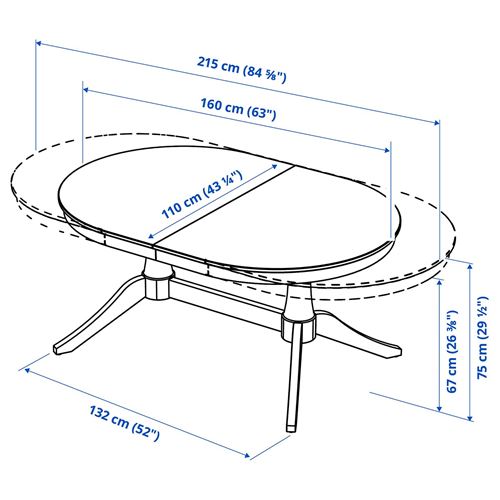 215 cm (84 ⅝")
160 cm (63")
110 cm (43 ¼")
67 cm (26 ⅜")
75 cm (29 ½")
132 cm (52")