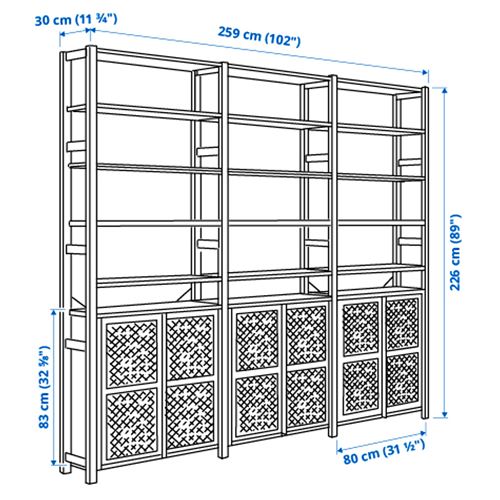 30 cm (11 ¾")
259 cm (102")
226 cm (89")
83 cm (32 ⅝")
80 cm (31 ½")