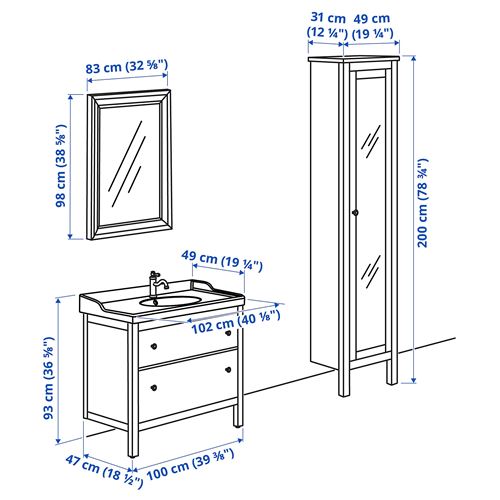 31 cm (12 ¼")
49 cm (19 ¼")
83 cm (32 ⅝")
98 cm (38 ⅝")
200 cm (78 ¾")
49 cm (19 ¼")
102 cm (40 ⅛")
93 cm (36 ⅝")
47 cm (18 ½")
100 cm (39 ⅜")