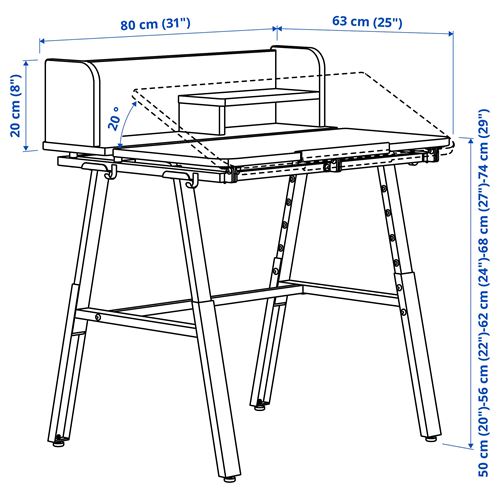 80 cm (31")
63 cm (25")
20 cm (8")
20 °
50 cm (20")-56 cm (22")-62 cm (24")-68 cm (27")-74 cm (29")