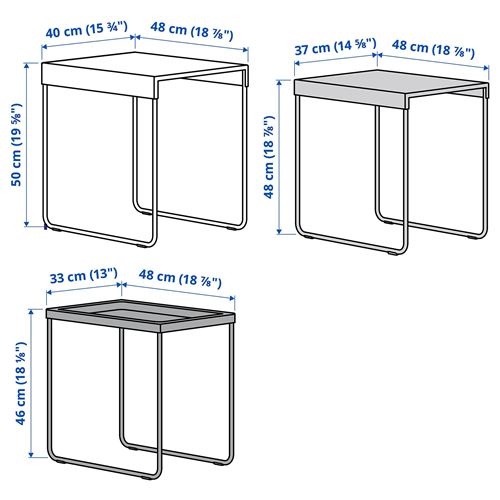 40 cm (15 ¾")
48 cm (18 ⅞")
50 cm (19 ⅝")

37 cm (14 ⅝")
48 cm (18 ⅞")
48 cm (18 ⅞")

33 cm (13")
48 cm (18 ⅞")
46 cm (18 ⅛")