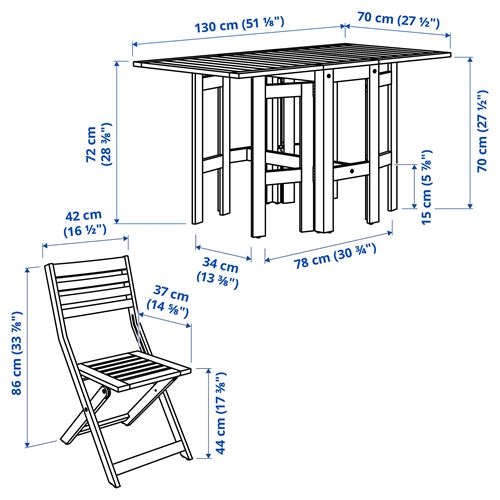 130 cm (51 ⅛")
70 cm (27 ½")
72 cm (28 ⅜")
70 cm (27 ½")
15 cm (5 ⅞")
42 cm (16 ½")
34 cm (13 ⅜")
78 cm (30 ¾")
37 cm (14 ⅝")
86 cm (33 ⅞")
44 cm (17 ⅜")