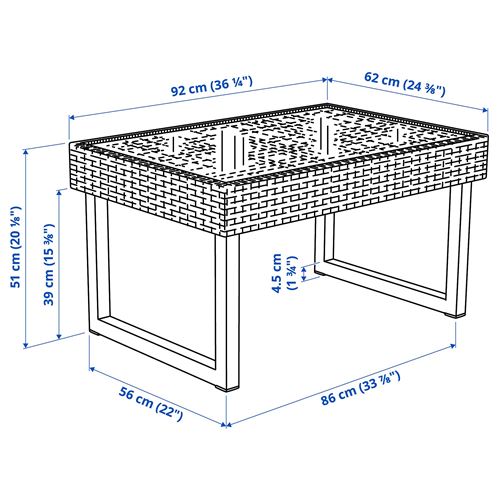 92 cm (36 ¼")

62 cm (24 ⅜")

51 cm (20 ⅛")

39 cm (15 ⅜")

4.5 cm (1 ¾")

56 cm (22")

86 cm (33 ⅞")