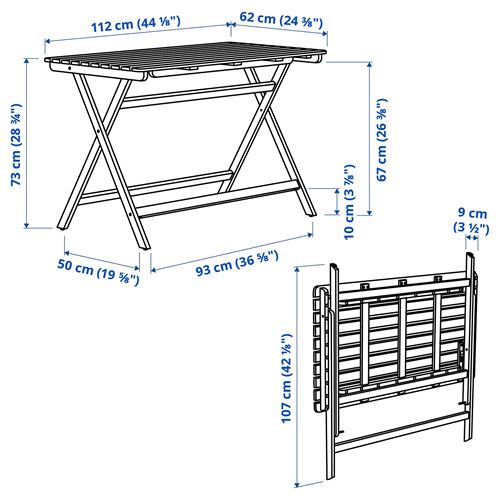 112 cm (44 ⅛")
62 cm (24 ⅜")
73 cm (28 ¾")
67 cm (26 ⅜")
10 cm (3 ⅞")
50 cm (19 ⅝")
93 cm (36 ⅝")
9 cm (3 ½")
107 cm (42 ⅛")