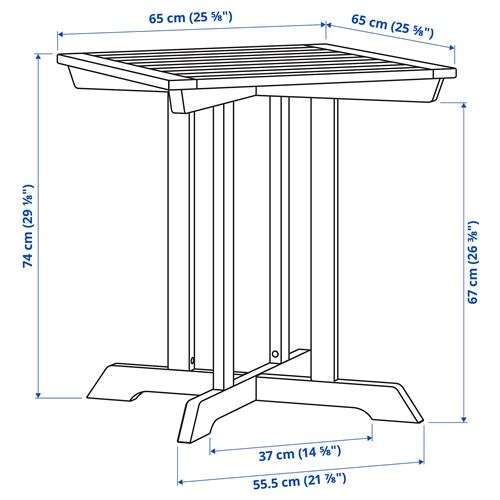 65 cm (25 ⅝")
65 cm (25 ⅝")
74 cm (29 ⅛")
67 cm (26 ⅜")
37 cm (14 ⅝")
55.5 cm (21 ⅞")