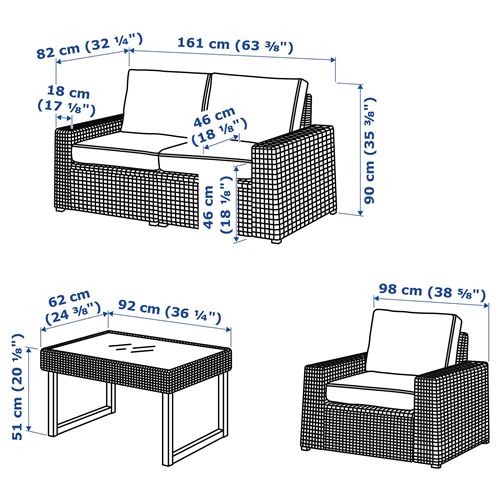 82 cm (32 ¼")
161 cm (63 ⅜")
18 cm (17 ⅛")
46 cm (18 ⅛")
90 cm (35 ⅜")
46 cm (18 ⅛")

62 cm (24 ⅜")
92 cm (36 ¼")
51 cm (20 ⅛")
98 cm (38 ⅝")