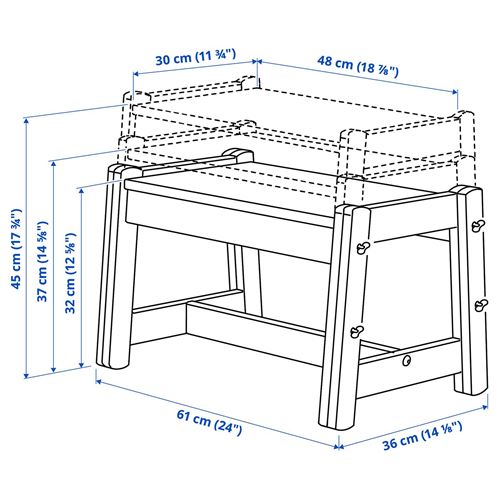 30 cm (11 ¾")
48 cm (18 ⅞")
45 cm (17 ¾")
37 cm (14 ⅝")
32 cm (12 ⅝")
61 cm (24")
36 cm (14 ⅛")