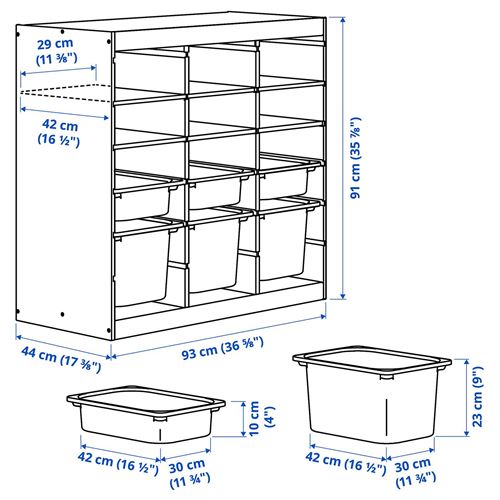 29 cm
(11 ⅜")

42 cm
(16 ½")

91 cm (35 ⅞")

44 cm (17 ⅜")

93 cm (36 ⅝")

10 cm
(4")

42 cm (16 ½")

30 cm
(11 ¾")

23 cm (9")

42 cm (16 ½")

30 cm
(11 ¾")