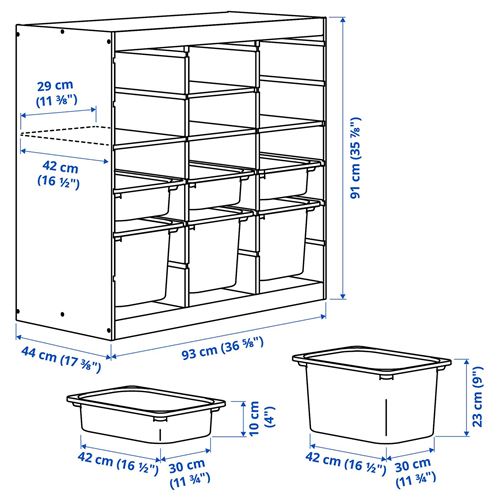 29 cm
(11 ⅜")

42 cm
(16 ½")

91 cm (35 ⅞")

44 cm (17 ⅜")

93 cm (36 ⅝")

10 cm
(4")

42 cm (16 ½")

30 cm
(11 ¾")

23 cm (9")

42 cm (16 ½")

30 cm
(11 ¾")