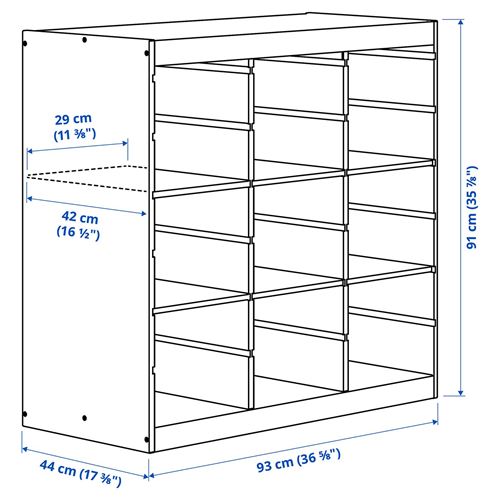 29 cm
(11 ⅜")

42 cm
(16 ½")

91 cm (35 ⅞")

44 cm (17 ⅜")

93 cm (36 ⅝")