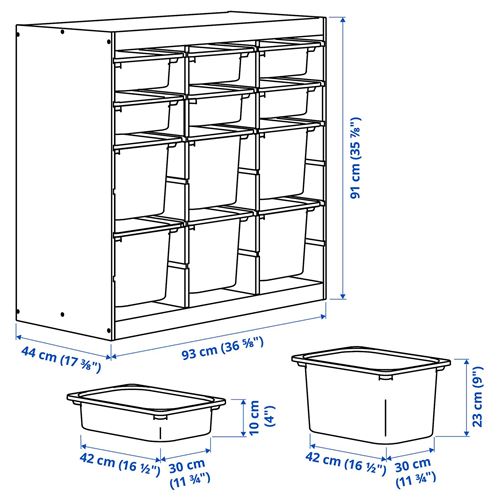 91 cm (35 ⅞")

44 cm (17 ⅜")

93 cm (36 ⅝")

10 cm (4")

42 cm (16 ½")

30 cm (11 ¾")

23 cm (9")

42 cm (16 ½")

30 cm (11 ¾")