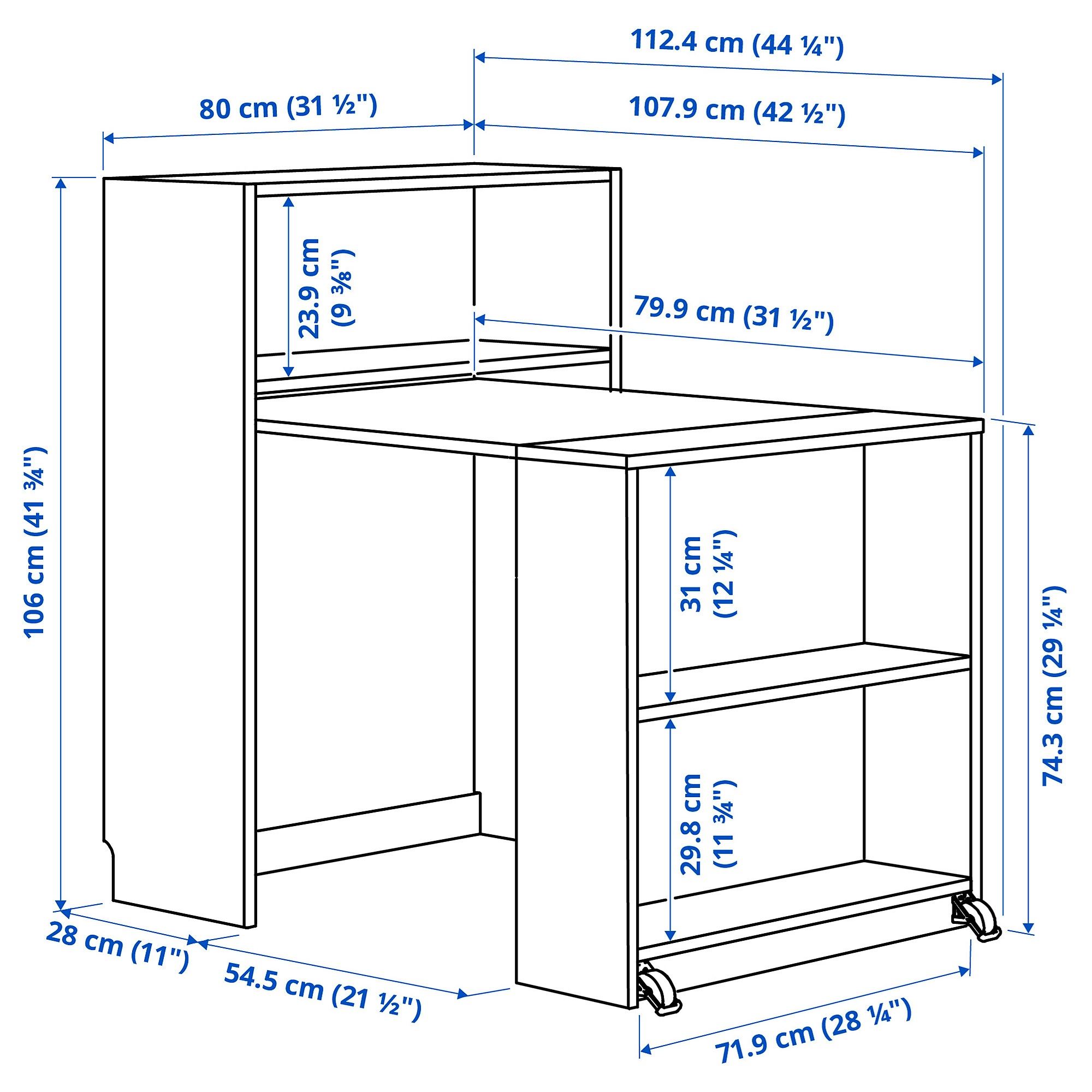 112.4 cm (44 ¼")

80 cm (31 ½")

107.9 cm (42 ½")

23.9 cm (9 ⅜")

79.9 cm (31 ½")

106 cm (41 ¾")

31 cm (12 ¼")

74.3 cm (29 ¼")

29.8 cm (11 ¾")

28 cm (11")

54.5 cm (21 ½")

71.9 cm (28 ¼")