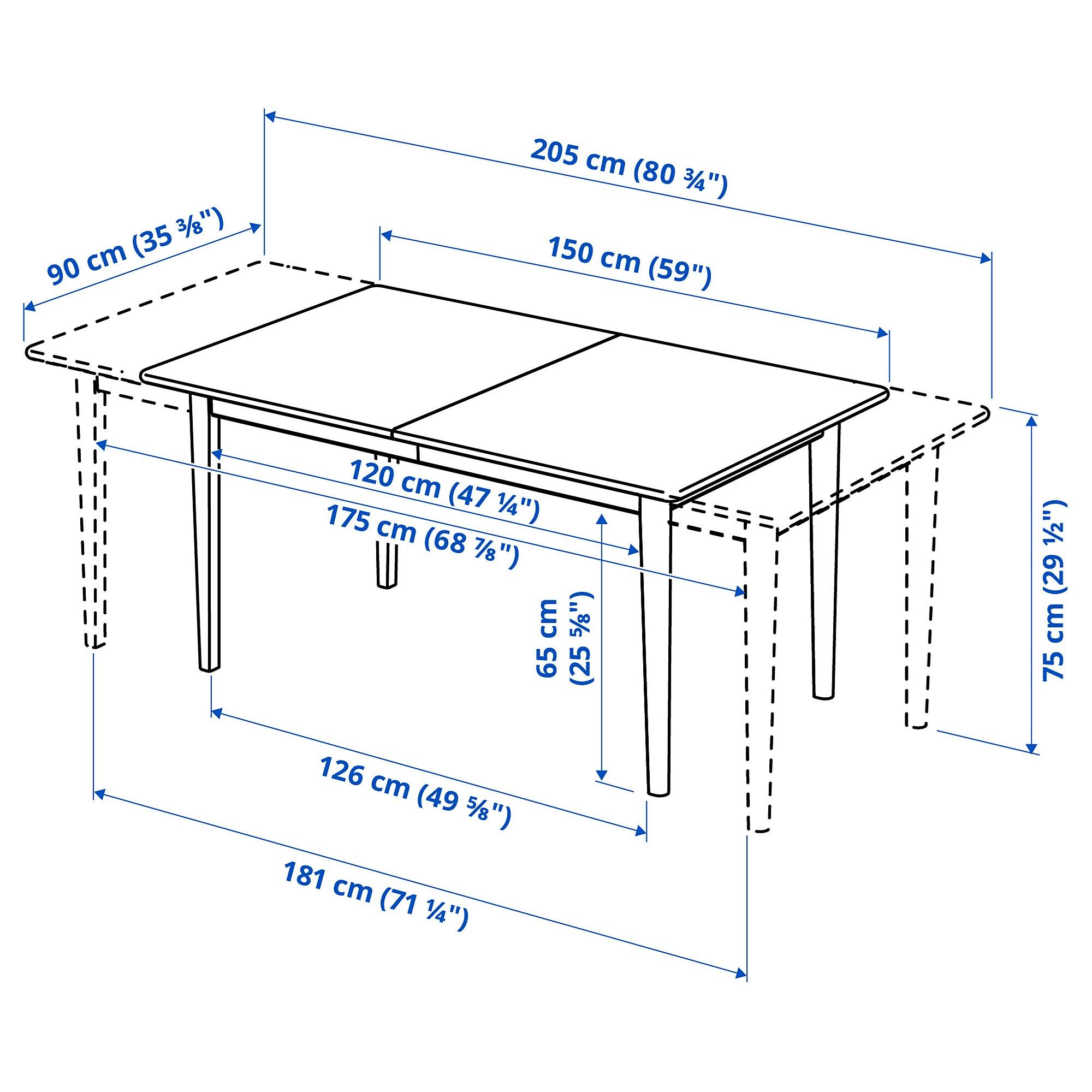 205 cm (80 ¾")

90 cm (35 ⅜")

150 cm (59")

120 cm (47 ¼")

175 cm (68 ⅞")

65 cm (25 ⅝")

75 cm (29 ½")

126 cm (49 ⅝")

181 cm (71 ¼")