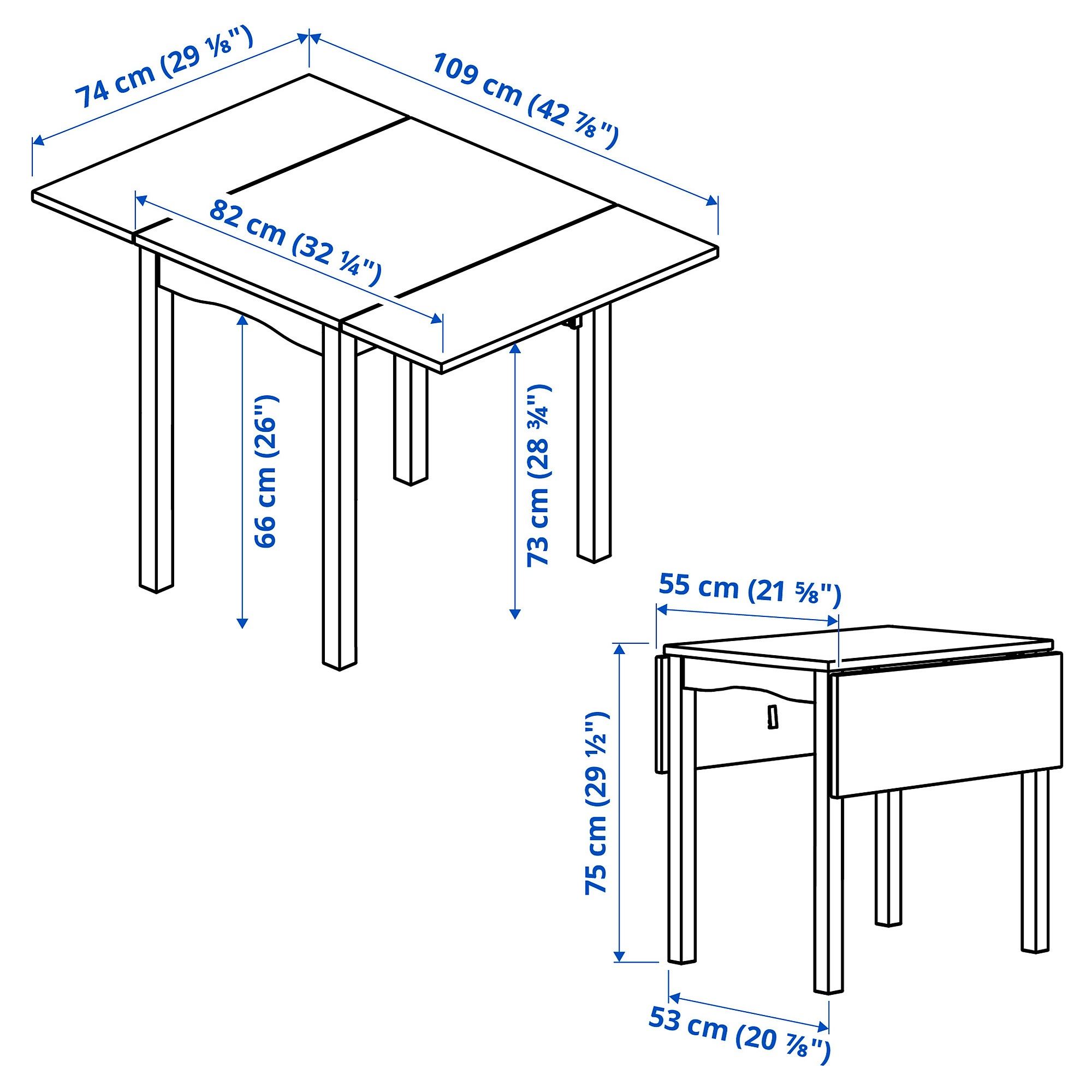 74 cm (29 ⅛")

109 cm (42 ⅞")

82 cm (32 ¼")

66 cm (26")

73 cm (28 ¾")

55 cm (21 ⅝")

75 cm (29 ½")

53 cm (20 ⅞")