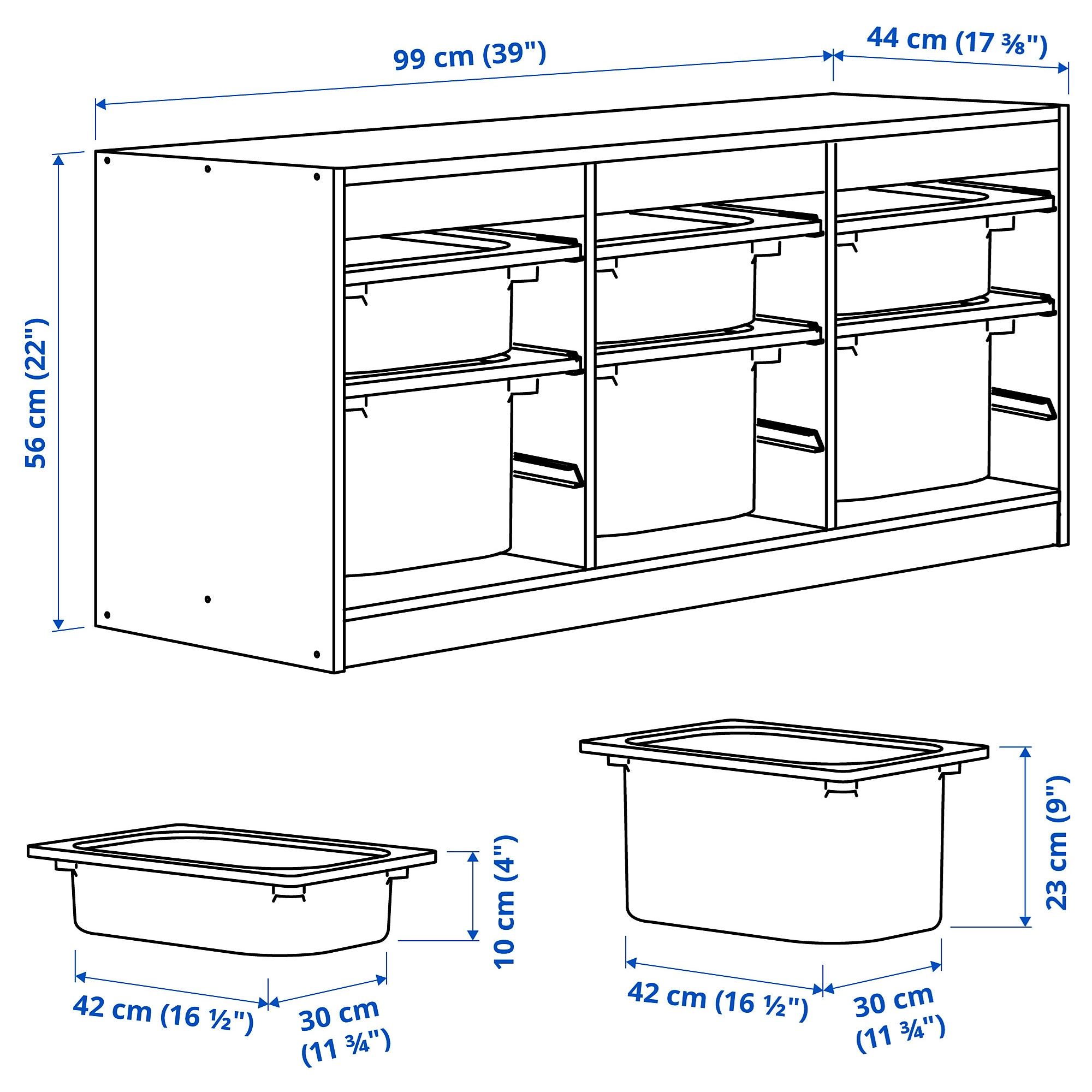 99 cm (39")
44 cm (17 ⅜")
56 cm (22")
10 cm (4")
42 cm (16 ½")
30 cm (11 ¾")
23 cm (9")
42 cm (16 ½")
30 cm (11 ¾")